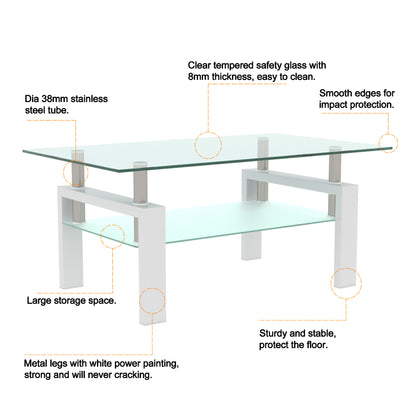 Clear tempered safety glass with 8mm thickness, easy to clean.

Dia 38mm stainless steel tube.

Smooth edges for impact protection.

Large storage space.

Sturdy and stable, protect the floor.

Metal legs with white power painting, strong and will never cracking.