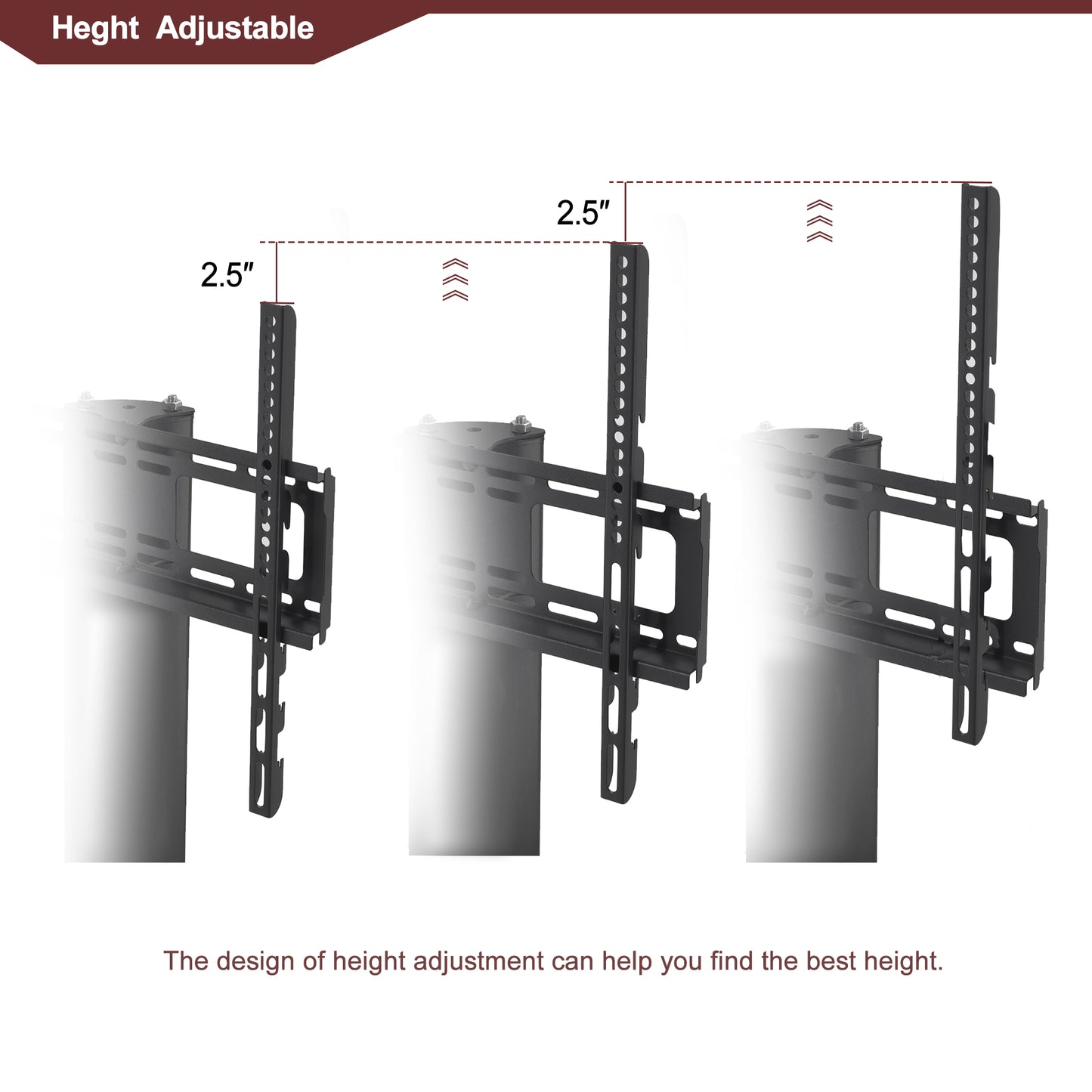 Heght Adjustable

2.5″

2.5″

The design of height adjustment can help you find the best height.