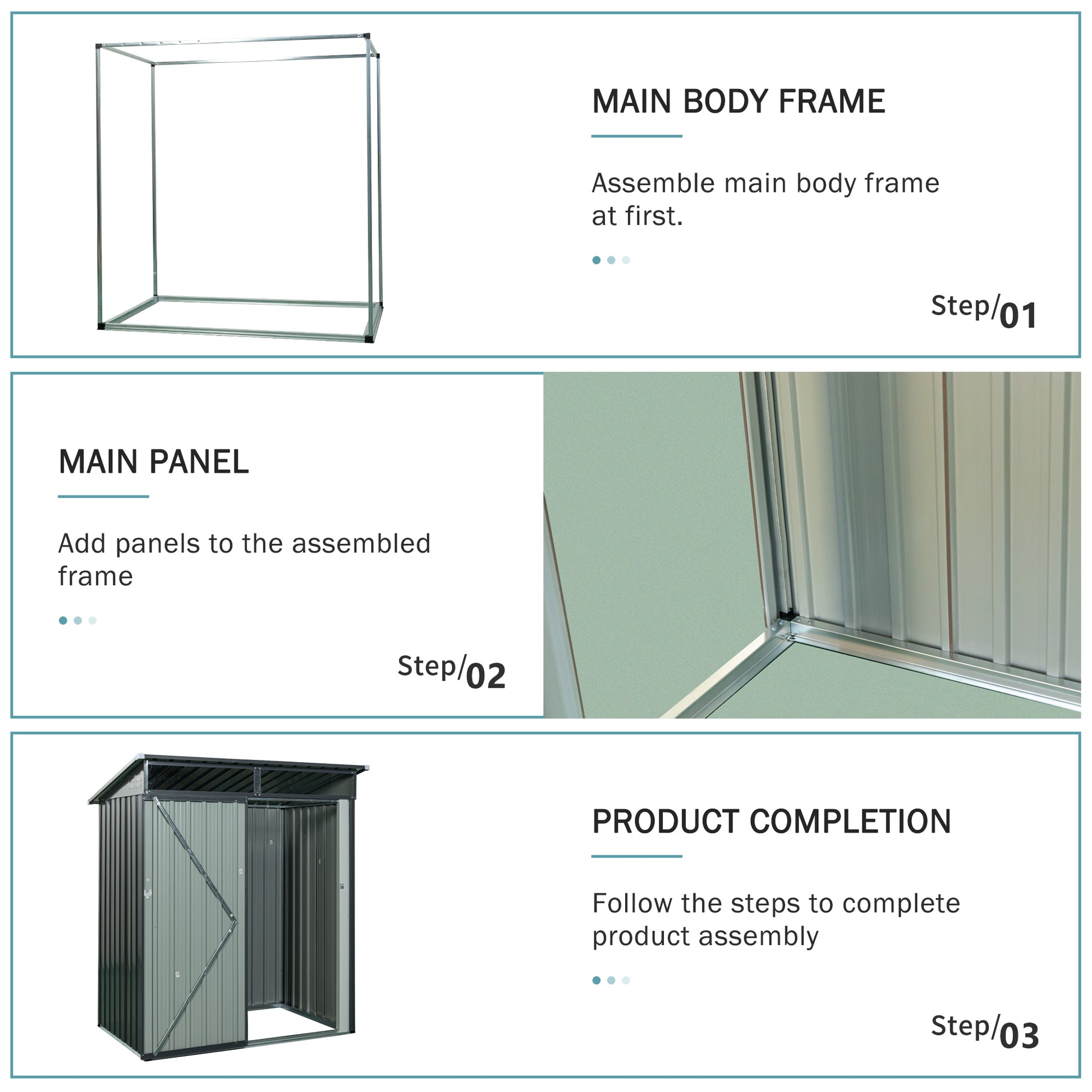 MAIN BODY FRAME

Assemble main body frame at first.

Step/01

MAIN PANEL

Add panels to the assembled frame

Step/02

PRODUCT COMPLETION

Follow the steps to complete product assembly

Step/03