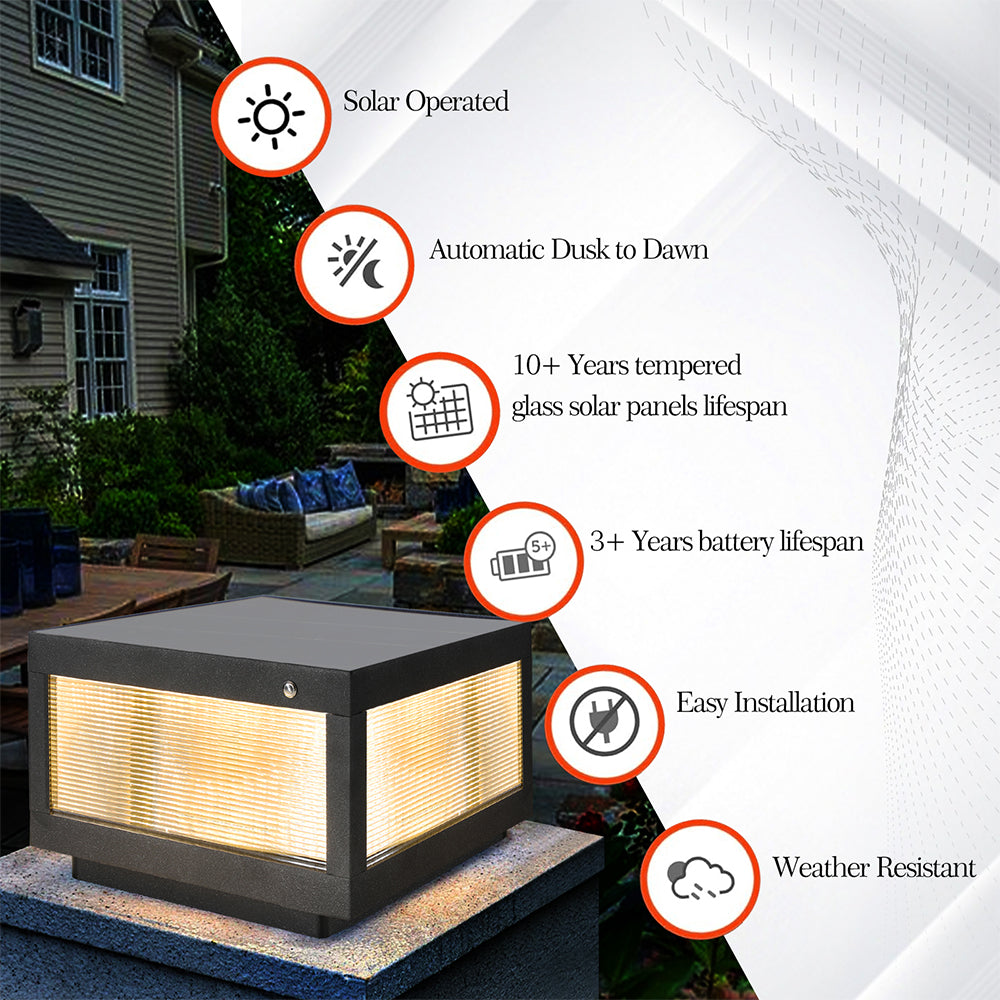 Solar Operated

Automatic Dusk to Dawn

10+ Years tempered glass solar panels lifespan

5+

3+ Years battery lifespan

Easy Installation

Weather Resistant