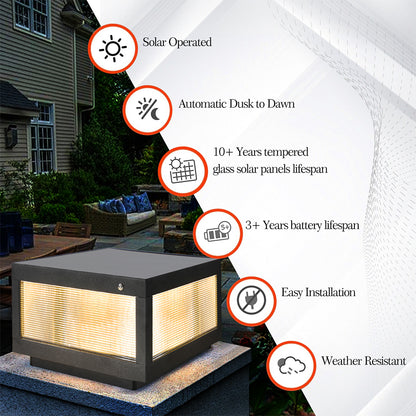 Solar Operated

Automatic Dusk to Dawn

10+ Years tempered glass solar panels lifespan

5+

3+ Years battery lifespan

Easy Installation

Weather Resistant